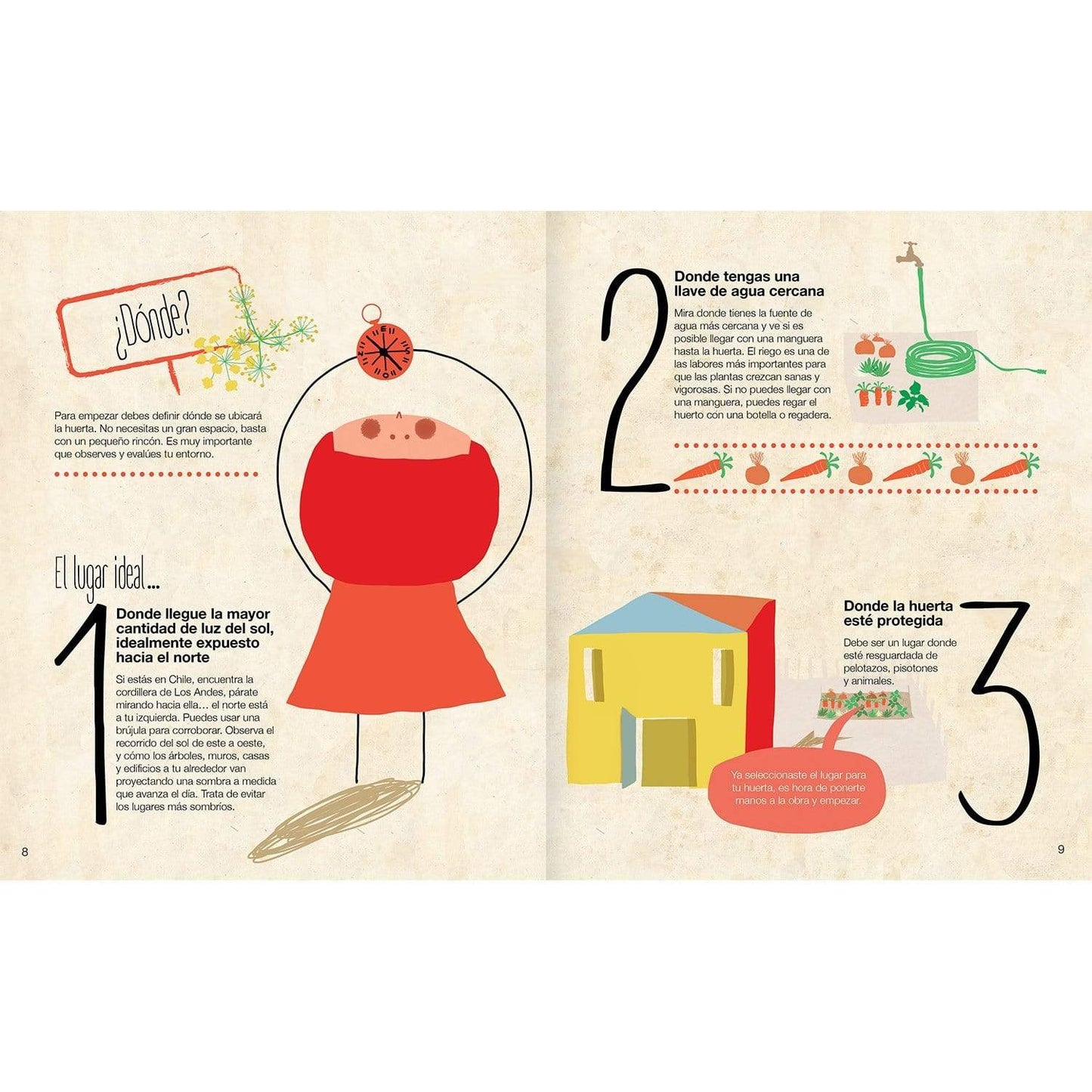 ¿Dónde?

Para empezar debes definir dónde se ubicará la huerta. No necesitas un gran espacio, basta con un pequeño rincón. Es muy importante que observes y evalúes tu entorno.

El lugar ideal...

1

Donde llegue la mayor cantidad de luz del sol, idealmente expuesto hacia el norte

Si estás en Chile, encuentra la cordillera de Los Andes, párate mirando hacia ella... el norte está a tu izquierda. Puedes usar una brújula para corroborar. Observa el recorrido del sol de este a oeste, y cómo los árboles, muros, casas y edificios a tu alrededor van proyectando una sombra a medida que avanza el día. Trata de evitar los lugares más sombríos.

8

2

Donde tengas una llave de agua cercana

Mira donde tienes la fuente de agua más cercana y ve si es posible llegar con una manguera hasta la huerta. El riego es una de las labores más importantes para que las plantas crezcan sanas y vigorosas. Si no puedes llegar con una manguera, puedes regar el huerto con una botella o regadera.

Donde la huerta esté protegida

Debe ser un lugar donde esté resguardada de pelotazos, pisotones y animales.

3

Ya seleccionaste el lugar para tu huerta, es hora de ponerte manos a la obra y empezar.

9